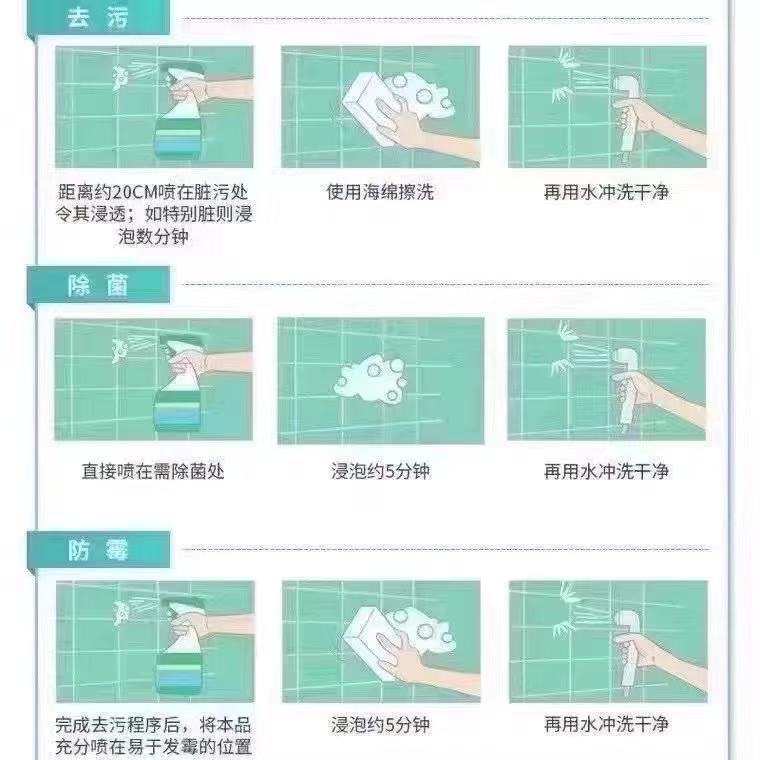 去污

距离约20CM喷在脏污处令其浸透；如特别脏则浸泡数分钟

使用海绵擦洗

再用水冲洗干净

除菌

直接喷在需除菌处

浸泡约5分钟

再用水冲洗干净

防霉

完成去污程序后，将本品充分喷在易于发霉的位置

浸泡约5分钟

再用水冲洗干净