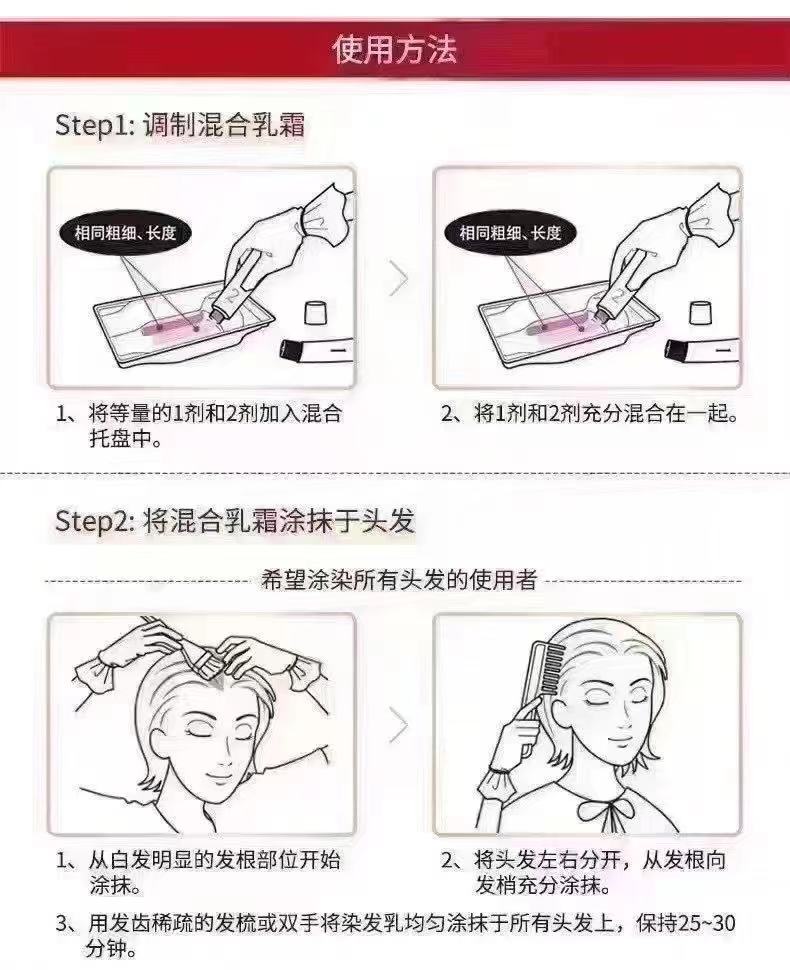 使用方法

Step1: 调制混合乳霜

相同粗细、长度

相同粗细、长度

1、将等量的1剂和2剂加入混合托盘中。

2、将1剂和2剂充分混合在一起。

Step2: 将混合乳霜涂抹于头发

希望涂染所有头发的使用者

1、从白发明显的发根部位开始涂抹。

2、将头发左右分开，从发根向发梢充分涂抹。

3、用发齿稀疏的发梳或双手将染发乳均匀涂抹于所有头发上，保持25~30分钟。